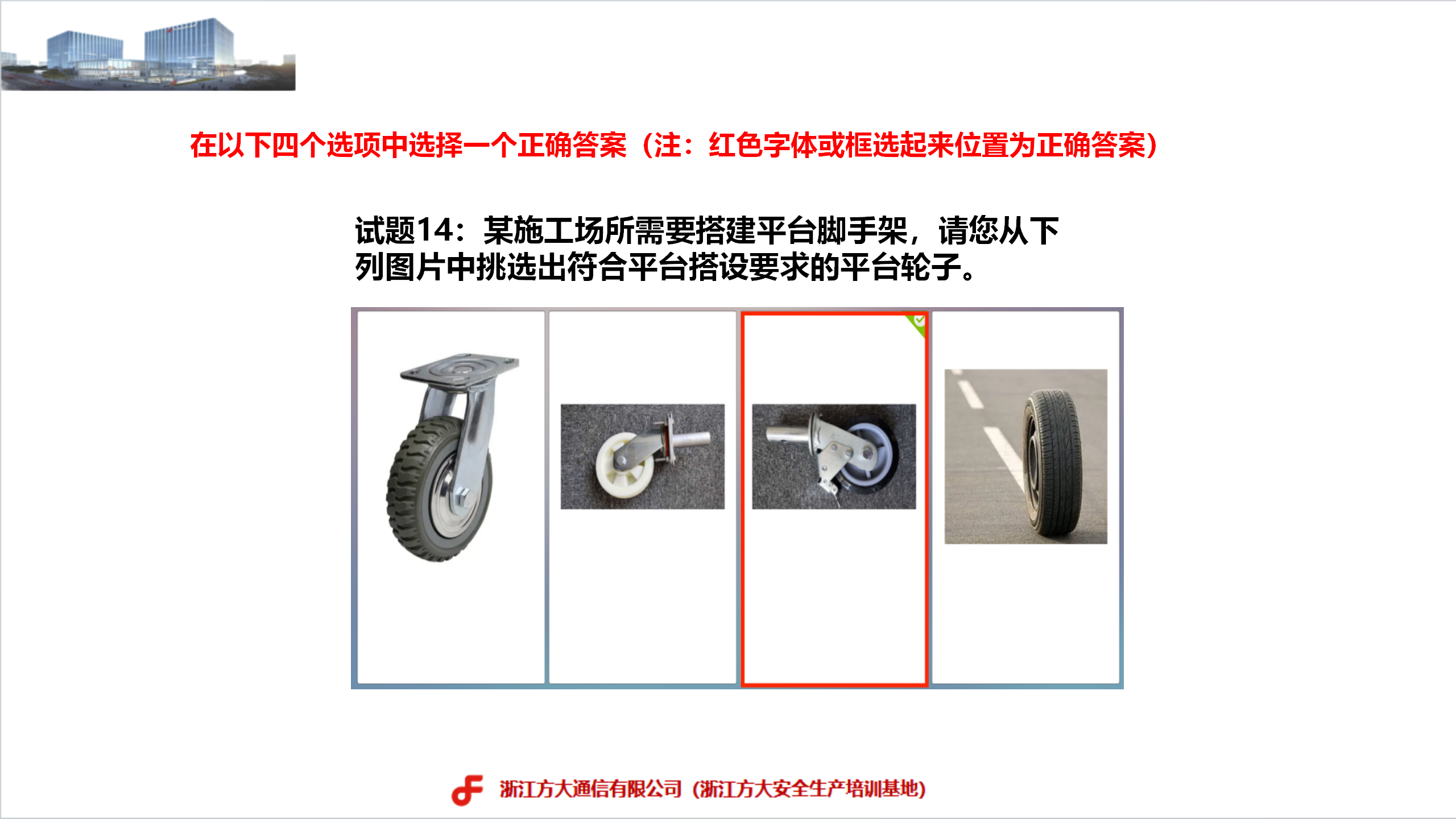 在以下四个选项中选择一个正确答案（注：红色字体或框选起来位置为正确答案）

试题14：某施工场所需要搭建平台脚手架，请您从下列图片中挑选出符合平台搭设要求的平台轮子。

浙江方大通信有限公司（浙江方大安全生产培训基地）